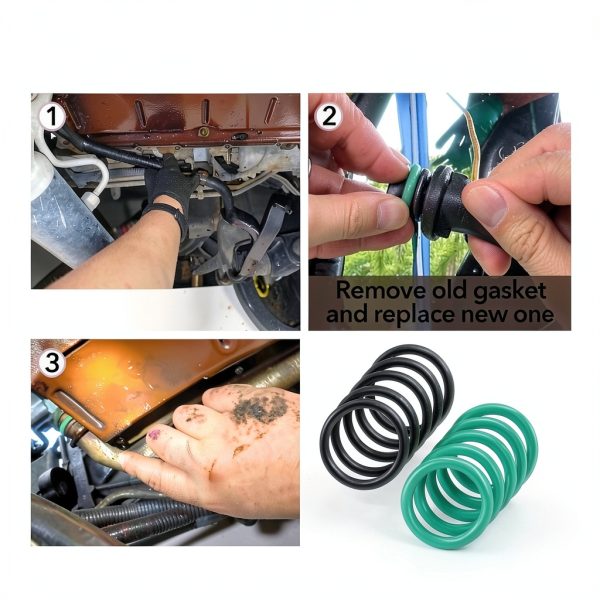 1

2

Remove old gasket and replace new one

3